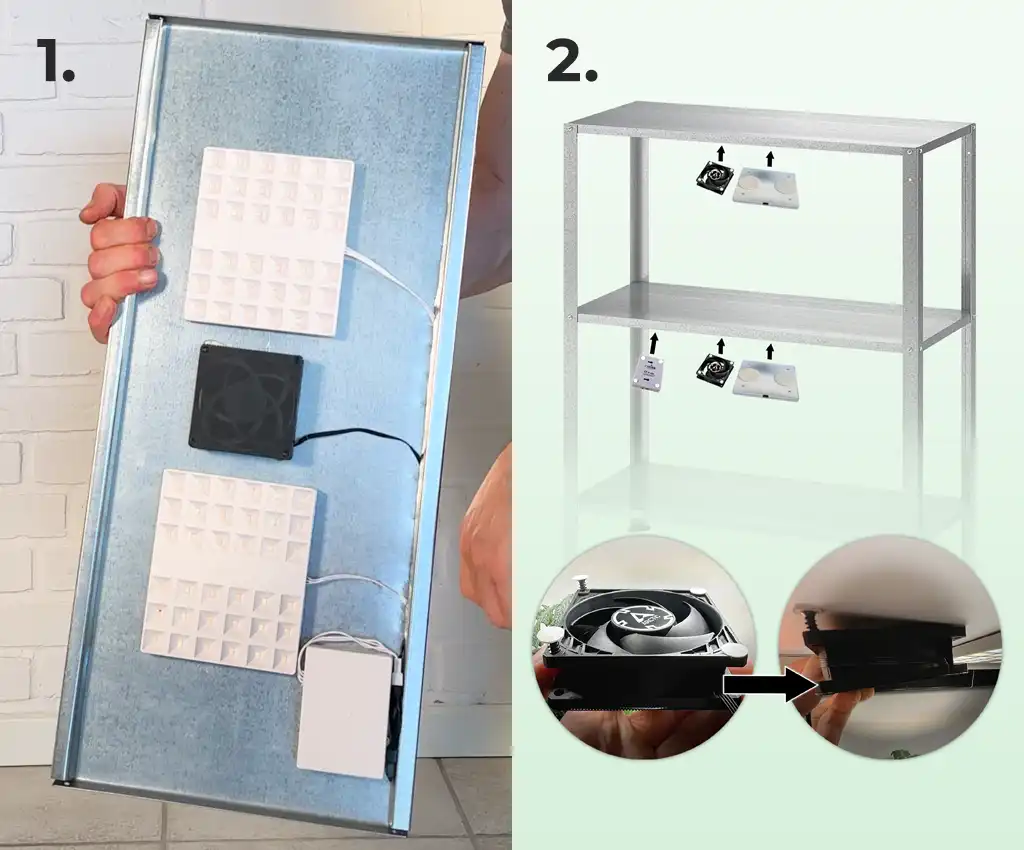 1.

2.